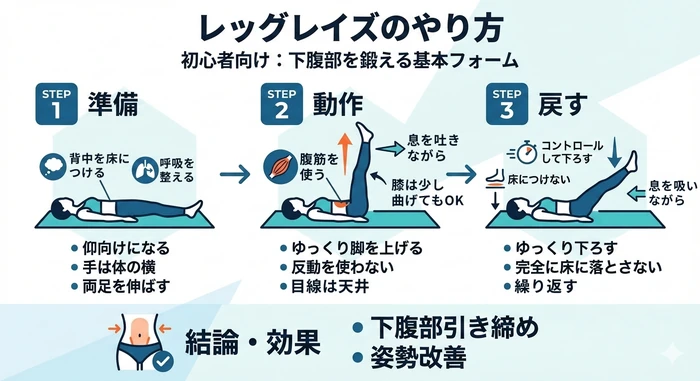 レッグレイズのやり方
初心者向け：下腹部を鍛える基本フォーム

STEP 1 準備

背中を床につける
呼吸を整える

• 仰向けになる
• 手は体の横
• 両足を伸ばす

STEP 2 動作

腹筋を使う
息を吐きながら
膝は少し曲げてもOK

• ゆっくり脚を上げる
• 反動を使わない
• 目線は天井

STEP 3 戻す

コントロールして下ろす
床につけない
息を吸いながら

• ゆっくり下ろす
• 完全に床に落とさない
• 繰り返す

結論・効果
• 下腹部引き締め
• 姿勢改善